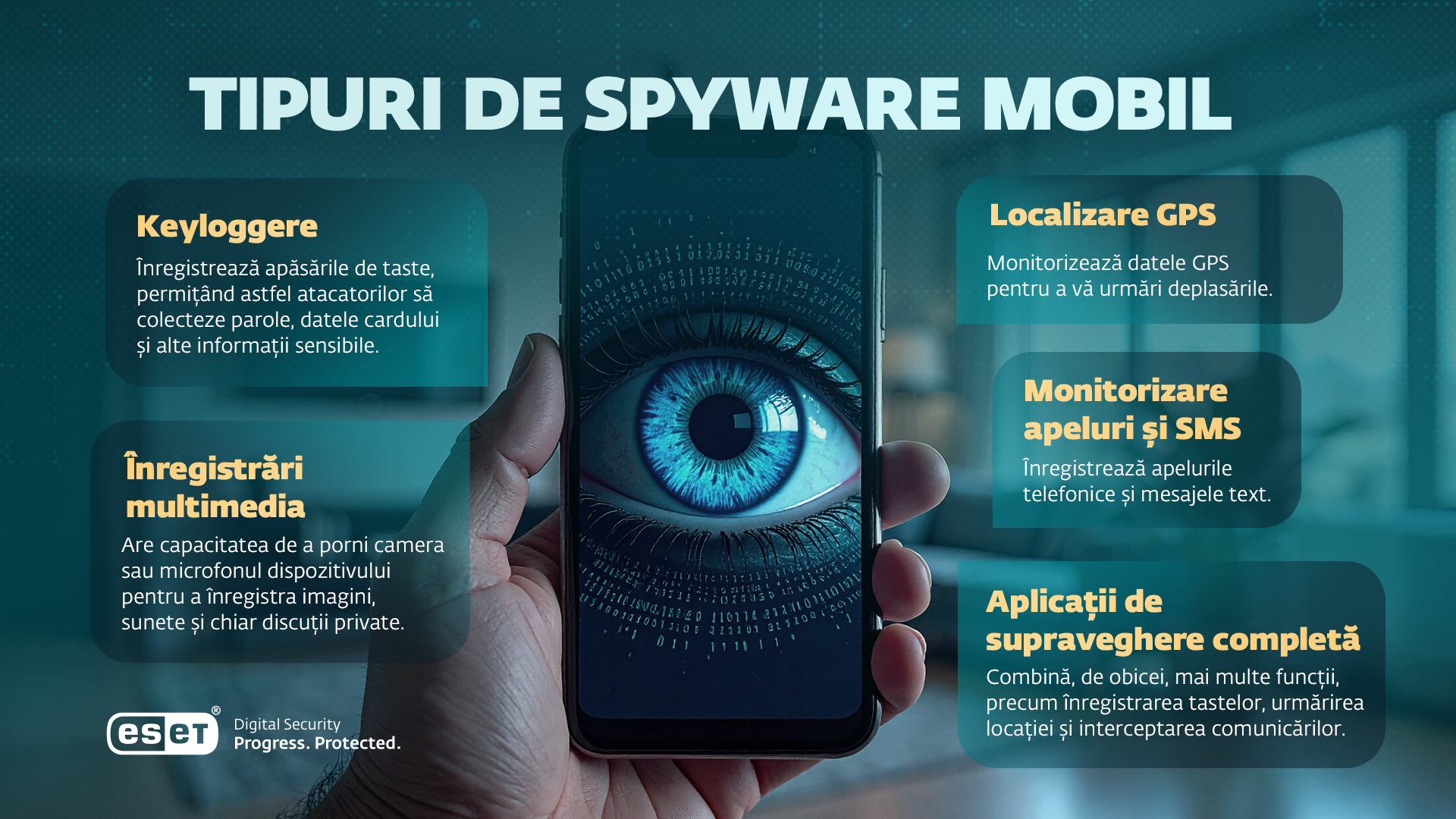 TIPURI DE SPYWARE MOBIL

Keyloggere

Înregistrează apăsările de taste, permițând astfel atacatorilor să colecteze parole, datele cardului și alte informații sensibile.

Înregistrări multimedia

Are capacitatea de a porni camera sau microfonul dispozitivului pentru a înregistra imagini, sunete și chiar discuții private.

Localizare GPS

Monitorizează datele GPS pentru a vă urmări deplasările.

Monitorizare apeluri și SMS

Înregistrează apelurile telefonice și mesajele text.

Aplicații de supraveghere completă

Combină, de obicei, mai multe funcții, precum înregistrarea tastelor, urmărirea locației și interceptarea comunicărilor.

eset®
Digital Security
Progress. Protected.