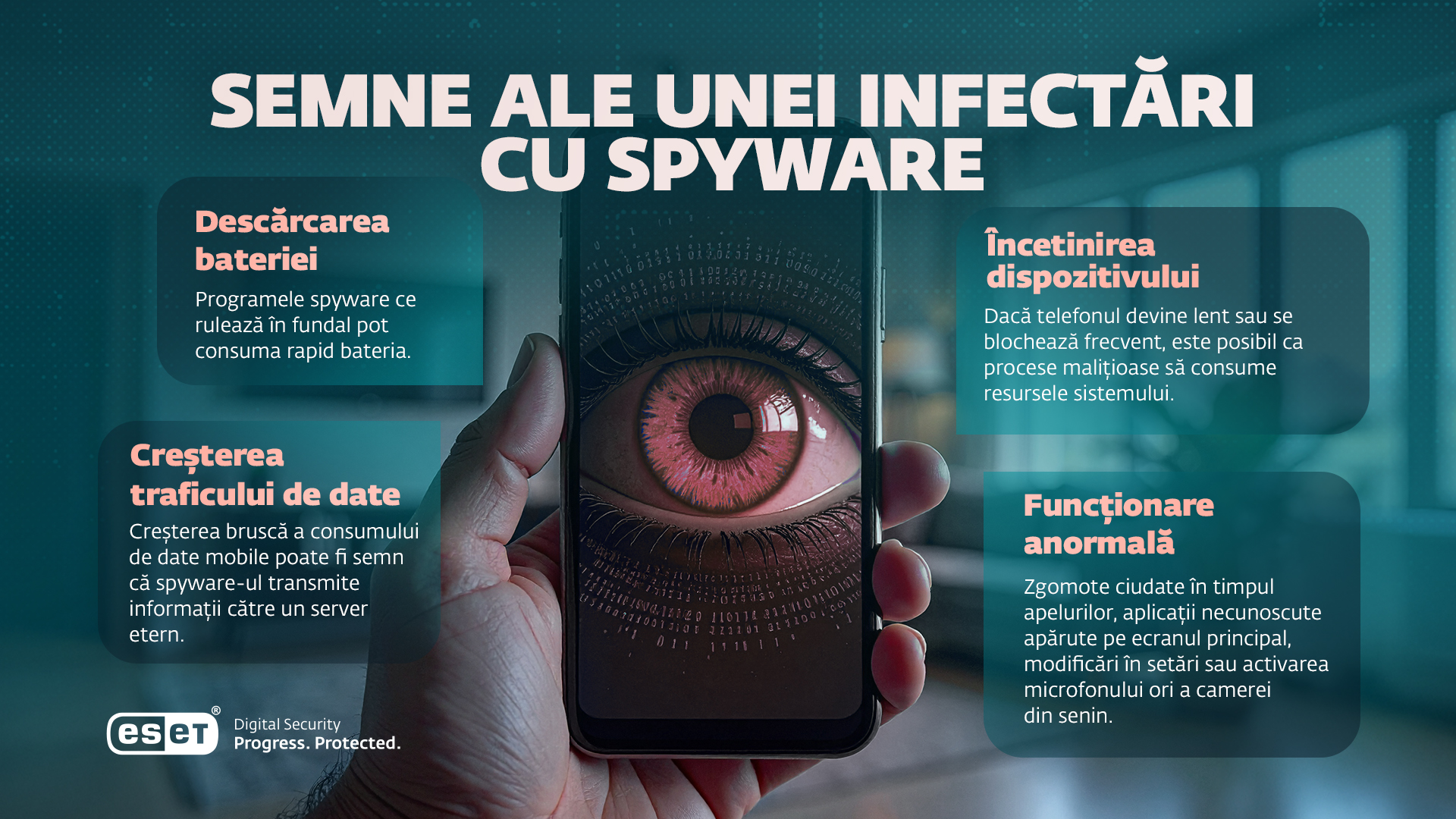 SEMNE ALE UNEI INFECTĂRI CU SPYWARE

Descărcarea bateriei

Programele spyware ce rulează în fundal pot consuma rapid bateria.

Creșterea traficului de date

Creșterea bruscă a consumului de date mobile poate fi semn că spyware-ul transmite informații către un server etern.

Încetinirea dispozitivului

Dacă telefonul devine lent sau se blochează frecvent, este posibil ca procese malițioase să consume resursele sistemului.

Funcționare anormală

Zgomote ciudate în timpul apelurilor, aplicații necunoscute apărute pe ecranul principal, modificări în setări sau activarea microfonului ori a camerei din senin.

eset®
Digital Security
Progress. Protected.