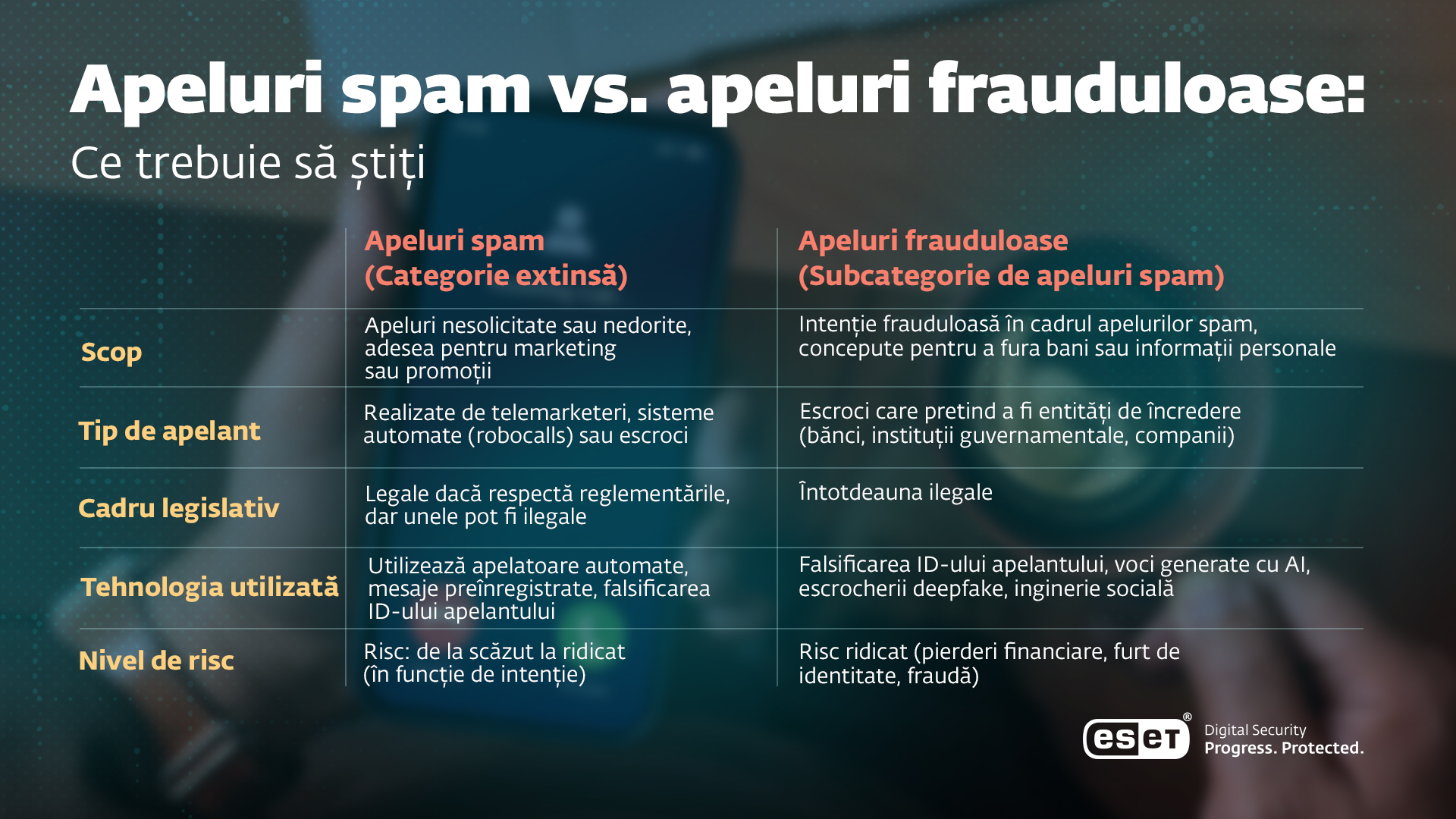 Apeluri spam vs. apeluri frauduloase:
Ce trebuie să știți

| | Apeluri spam (Categorie extinsă) | Apeluri frauduloase (Subcategorie de apeluri spam) |
|---|---|---|
| Scop | Apeluri nesolicitate sau nedorite, adesea pentru marketing sau promoții | Intenție frauduloasă în cadrul apelurilor spam, concepute pentru a fura bani sau informații personale |
| Tip de apelant | Realizate de telemarketeri, sisteme automate (robocalls) sau escroci | Escroci care pretind a fi entități de încredere (bănci, instituții guvernamentale, companii) |
| Cadru legislativ | Legale dacă respectă reglementările, dar unele pot fi ilegale | Întotdeauna ilegale |
| Tehnologia utilizată | Utilizează apelatoare automate, mesaje preînregistrate, falsificarea ID-ului apelantului | Falsificarea ID-ului apelantului, voci generate cu AI, escrocherii deepfake, inginerie socială |
| Nivel de risc | Risc: de la scăzut la ridicat (în funcție de intenție) | Risc ridicat (pierderi financiare, furt de identitate, fraudă) |

eset®
Digital Security
Progress. Protected.